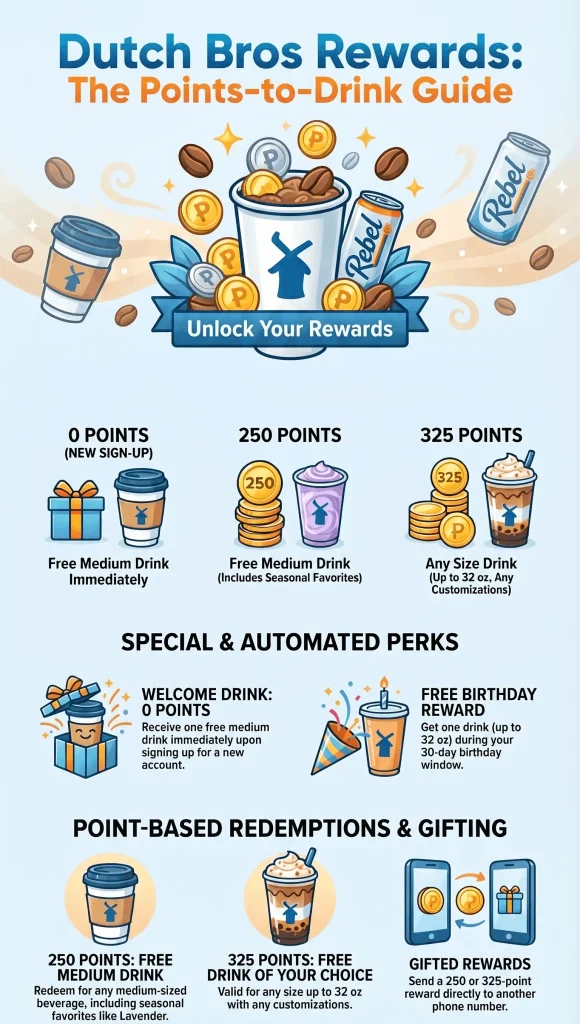 Dutch Bros Rewards:
The Points-to-Drink Guide

Rebel

Rebel

Unlock Your Rewards

0 POINTS
(NEW SIGN-UP)
Free Medium Drink Immediately

250 POINTS
250
Free Medium Drink
(Includes Seasonal Favorites)

325 POINTS
325
Any Size Drink
(Up to 32 oz, Any Customizations)

SPECIAL & AUTOMATED PERKS

WELCOME DRINK: 0 POINTS
Receive one free medium drink immediately upon signing up for a new account.

FREE BIRTHDAY REWARD
Get one drink (up to 32 oz) during your 30-day birthday window.

POINT-BASED REDEMPTIONS & GIFTING

250 POINTS: FREE MEDIUM DRINK
Redeem for any medium-sized beverage, including seasonal favorites like Lavender.

325 POINTS: FREE DRINK OF YOUR CHOICE
Valid for any size up to 32 oz with any customizations.

GIFTED REWARDS
Send a 250 or 325-point reward directly to another phone number.